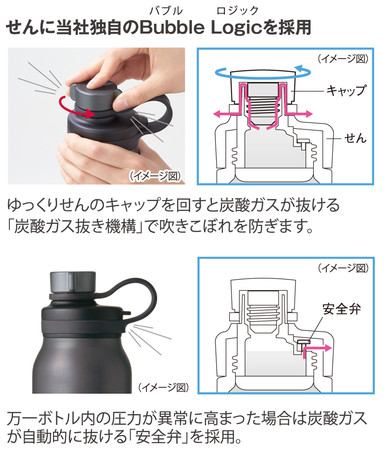 バブル　ロジック
せんに当社独自のBubble Logicを採用

(イメージ図)

(イメージ図)
キャップ
せん

ゆっくりせんのキャップを回すと炭酸ガスが抜ける「炭酸ガス抜き機構」で吹きこぼれを防ぎます。

(イメージ図)

(イメージ図)
安全弁

万一ボトル内の圧力が異常に高まった場合は炭酸ガスが自動的に抜ける「安全弁」を採用。